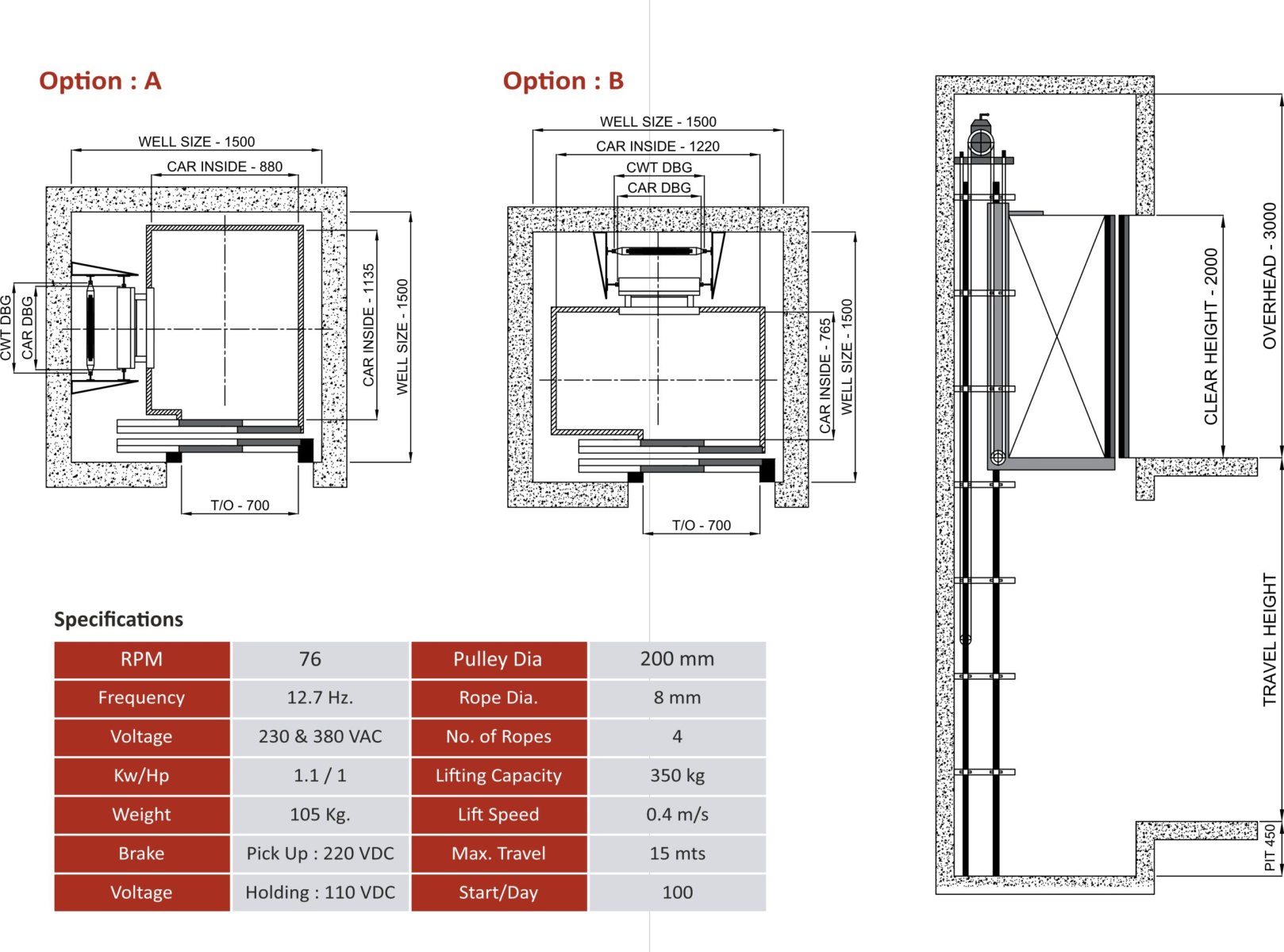 Option : A

WELL SIZE - 1500
CAR INSIDE - 880
CWT DBG
CAR DBG
CAR INSIDE - 1135
WELL SIZE - 1500
T/O - 700

Option : B

WELL SIZE - 1500
CAR INSIDE - 1220
CWT DBG
CAR DBG
CAR INSIDE - 765
WELL SIZE - 1500
T/O - 700

CLEAR HEIGHT - 2000
OVERHEAD - 3000
TRAVEL HEIGHT
PIT 450

Specifications

| RPM | 76 | Pulley Dia | 200 mm |
|---|---|---|---|
| Frequency | 12.7 Hz. | Rope Dia. | 8 mm |
| Voltage | 230 & 380 VAC | No. of Ropes | 4 |
| Kw/Hp | 1.1 / 1 | Lifting Capacity | 350 kg |
| Weight | 105 Kg. | Lift Speed | 0.4 m/s |
| Brake | Pick Up : 220 VDC | Max. Travel | 15 mts |
| Voltage | Holding : 110 VDC | Start/Day | 100 |